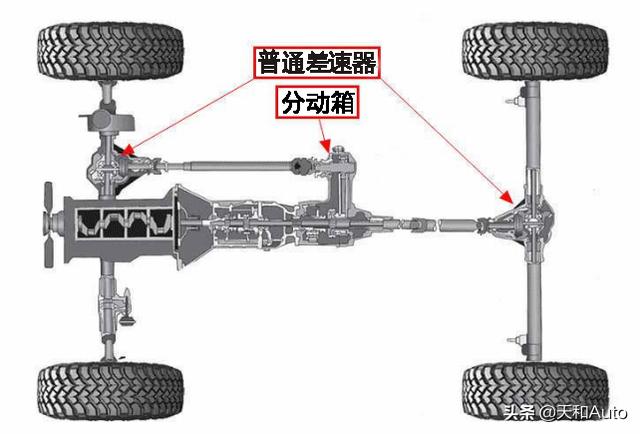 普通差速器
分动箱
头条 @天和Auto