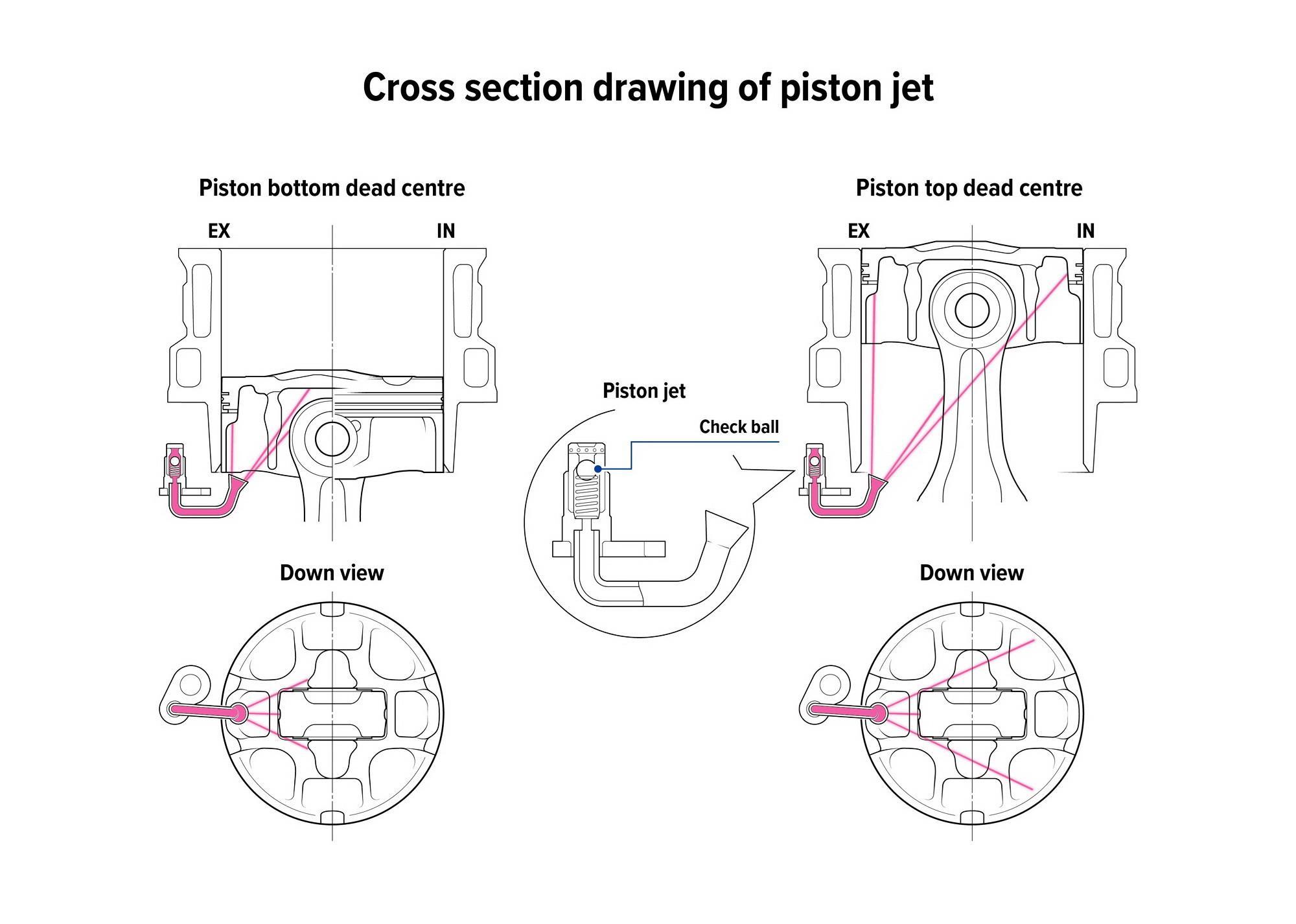 Cross section drawing of piston jet

Piston bottom dead centre

EX

IN

Down view

Piston jet

Check ball

Piston top dead centre

EX

IN

Down view